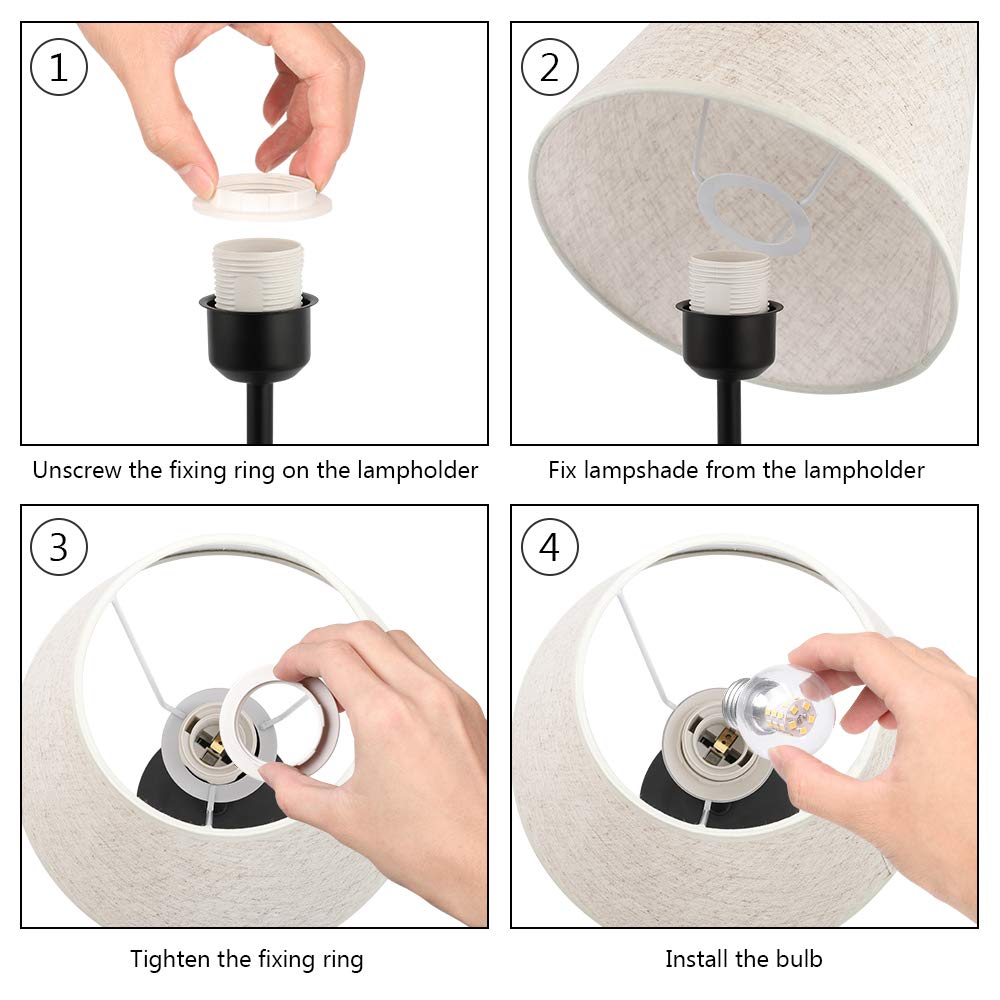 1

Unscrew the fixing ring on the lampholder

2

Fix lampshade from the lampholder

3

Tighten the fixing ring

4

Install the bulb